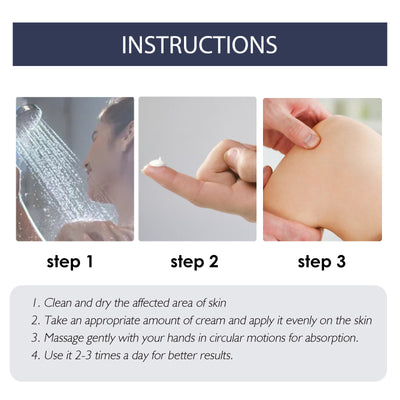 INSTRUCTIONS

step 1

step 2

step 3

1. Clean and dry the affected area of skin
2. Take an appropriate amount of cream and apply it evenly on the skin
3. Massage gently with your hands in circular motions for absorption.
4. Use it 2-3 times a day for better results.